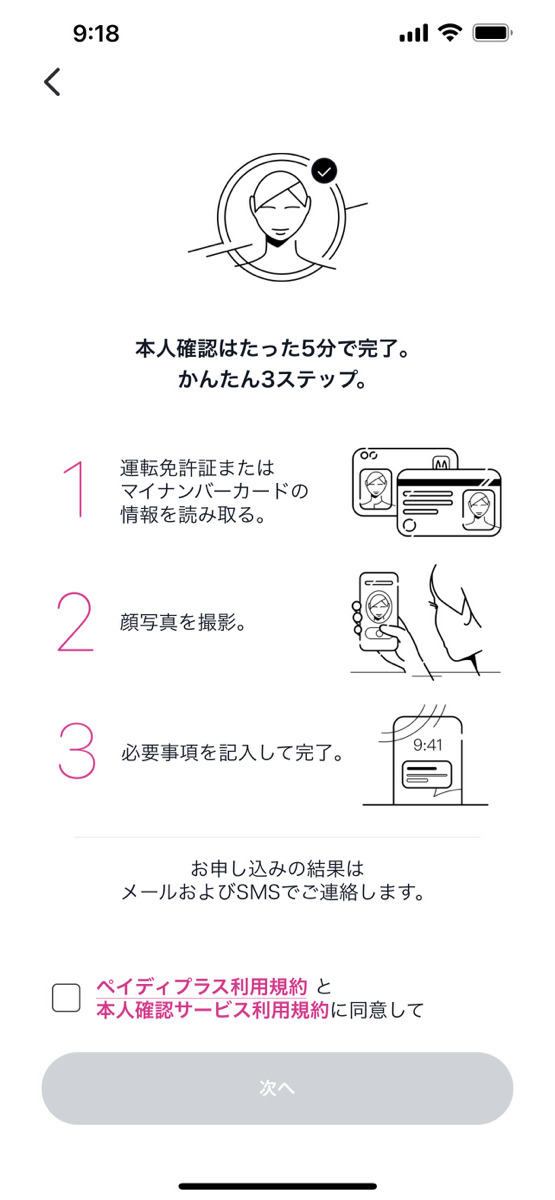 9:18

本人確認はたった5分で完了。
かんたん3ステップ。

1 運転免許証または マイナンバーカードの 情報を読み取る。

2 顔写真を撮影。

3 必要事項を記入して完了。

9:41

お申し込みの結果は
メールおよびSMSでご連絡します。

ペイディプラス利用規約 と
本人確認サービス利用規約に同意して

次へ